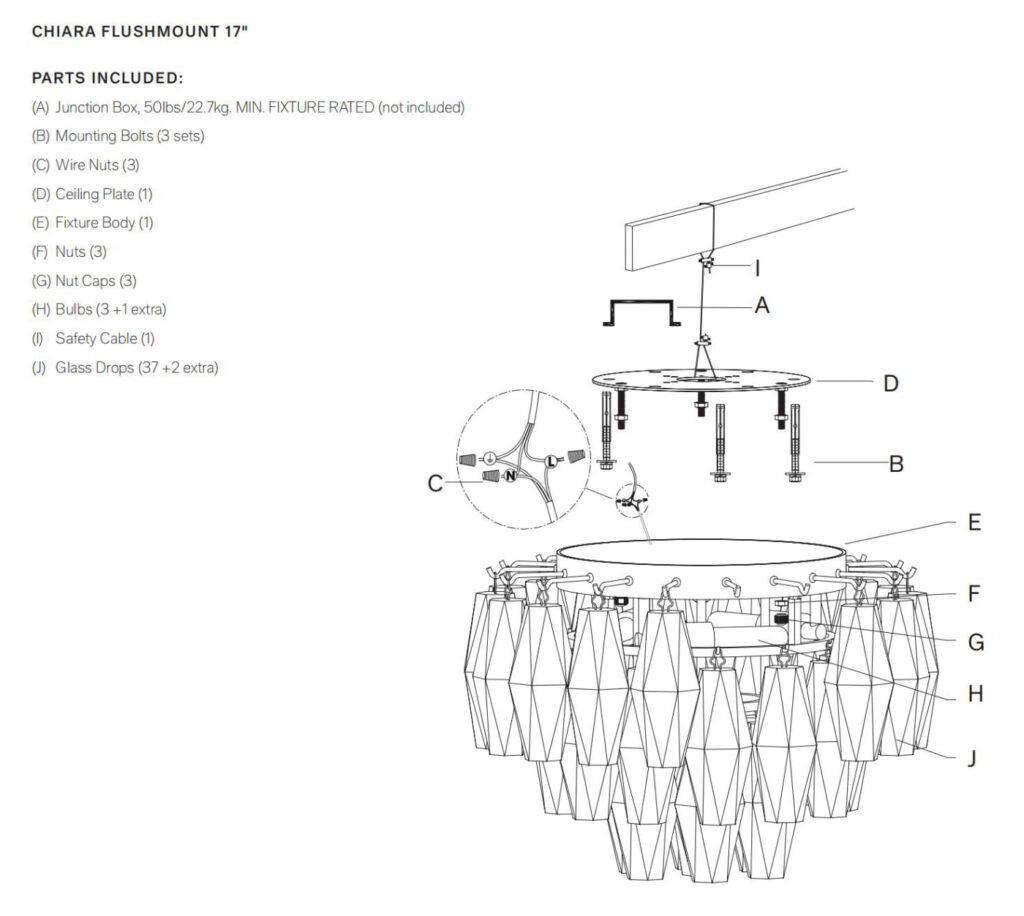 CHIARA FLUSHMOUNT 17"

PARTS INCLUDED:

(A) Junction Box, 50lbs/22.7kg. MIN. FIXTURE RATED (not included)
(B) Mounting Bolts (3 sets)
(C) Wire Nuts (3)
(D) Ceiling Plate (1)
(E) Fixture Body (1)
(F) Nuts (3)
(G) Nut Caps (3)
(H) Bulbs (3 +1 extra)
(I) Safety Cable (1)
(J) Glass Drops (37 +2 extra)

I
A
D
B
C
N
L
E
F
G
H
J